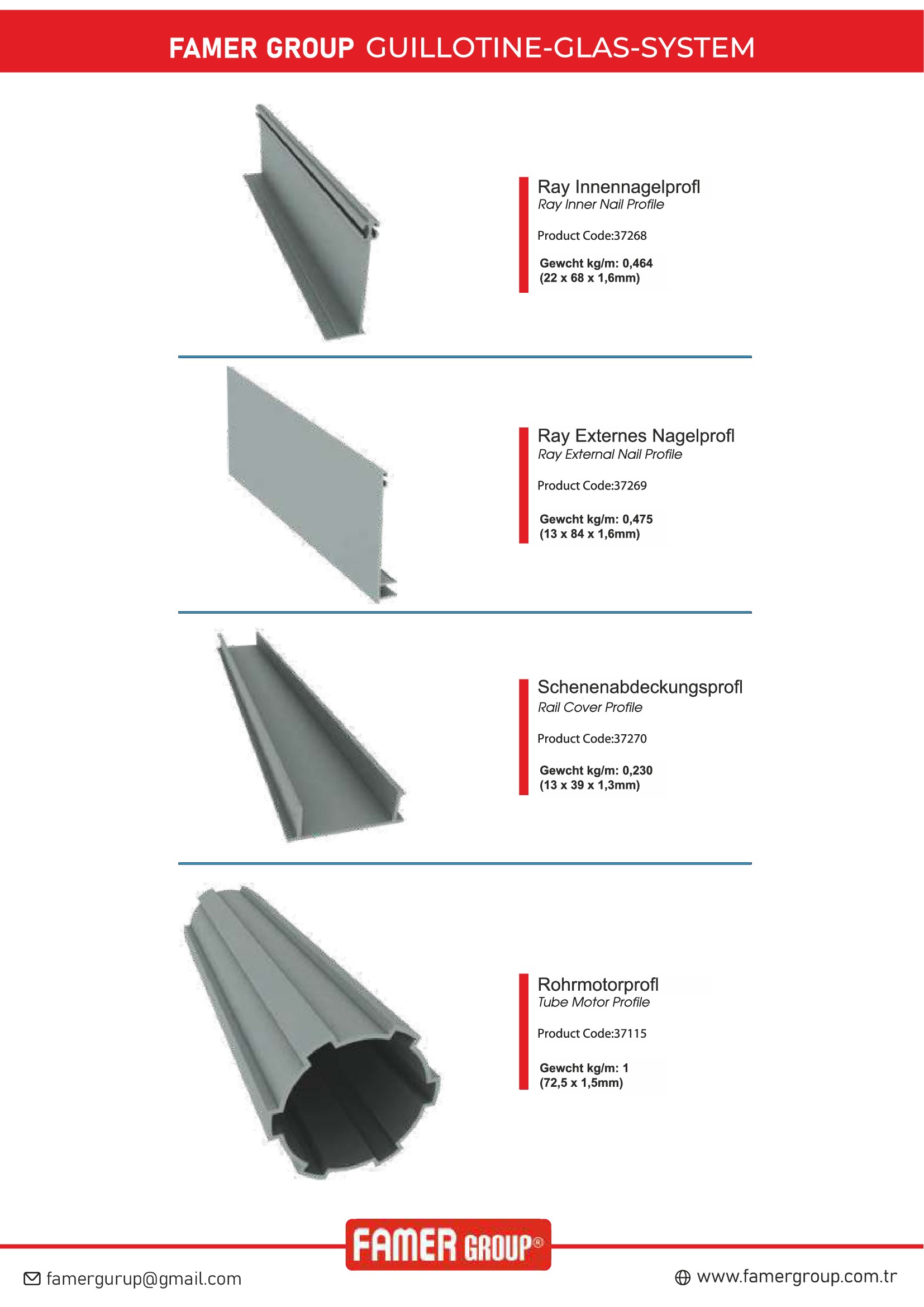 FAMER GROUP GUILLOTINE-GLAS-SYSTEM

Ray Innennagelprofl
Ray Inner Nail Profile

Product Code:37268

Gewcht kg/m: 0,464
(22 x 68 x 1,6mm)

Ray Externes Nagelprofl
Ray External Nail Profile

Product Code:37269

Gewcht kg/m: 0,475
(13 x 84 x 1,6mm)

Schenenabdeckungsprofl
Rail Cover Profile

Product Code:37270

Gewcht kg/m: 0,230
(13 x 39 x 1,3mm)

Rohrmotorprofl
Tube Motor Profile

Product Code:37115

Gewcht kg/m: 1
(72,5 x 1,5mm)

FAMER GROUP®

famergurup@gmail.com

www.famergroup.com.tr